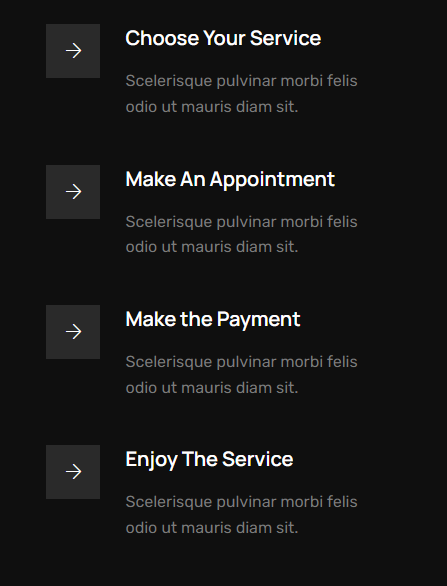 Choose Your Service

Scelerisque pulvinar morbi felis odio ut mauris diam sit.

Make An Appointment

Scelerisque pulvinar morbi felis odio ut mauris diam sit.

Make the Payment

Scelerisque pulvinar morbi felis odio ut mauris diam sit.

Enjoy The Service

Scelerisque pulvinar morbi felis odio ut mauris diam sit.